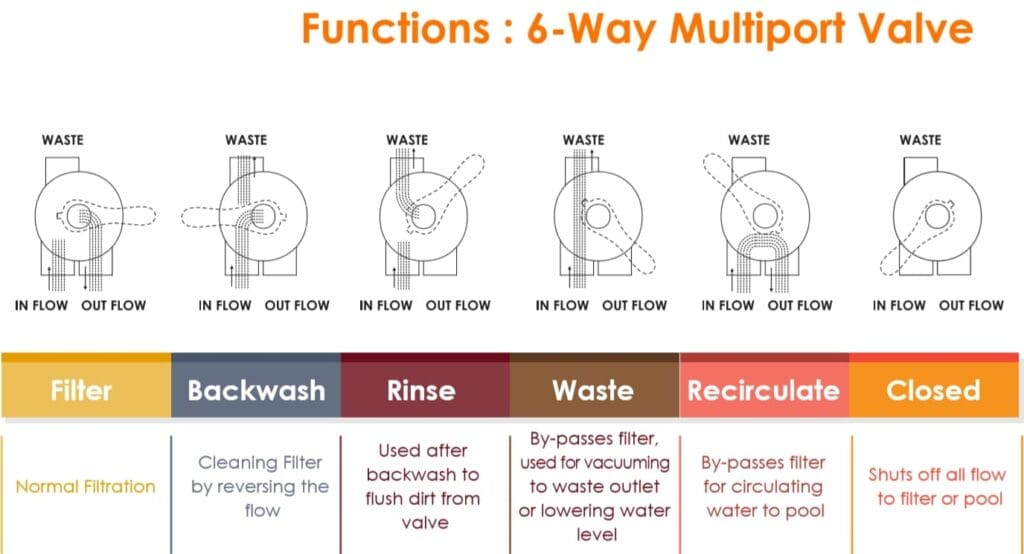 Functions : 6-Way Multiport Valve

WASTE
IN FLOW OUT FLOW

WASTE
IN FLOW OUT FLOW

WASTE
IN FLOW OUT FLOW

WASTE
IN FLOW OUT FLOW

WASTE
IN FLOW OUT FLOW

WASTE
IN FLOW OUT FLOW

| Filter | Backwash | Rinse | Waste | Recirculate | Closed |
|---|---|---|---|---|---|
| Normal Filtration | Cleaning Filter by reversing the flow | Used after backwash to flush dirt from valve | By-passes filter, used for vacuuming to waste outlet or lowering water level | By-passes filter for circulating water to pool | Shuts off all flow to filter or pool |